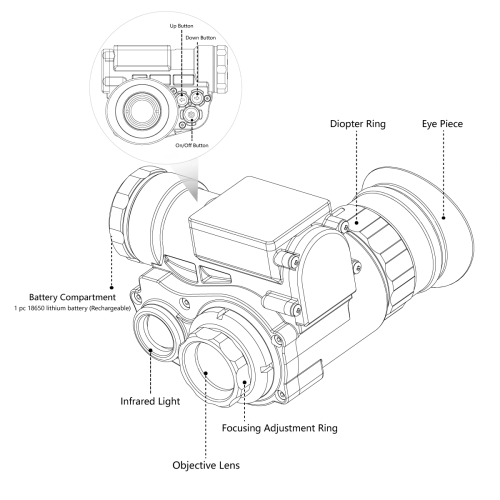 Up Button
Down Button
On/Off Button
Diopter Ring
Eye Piece
Battery Compartment
1 pc 18650 lithium battery (Rechargeable)
Infrared Light
Focusing Adjustment Ring
Objective Lens