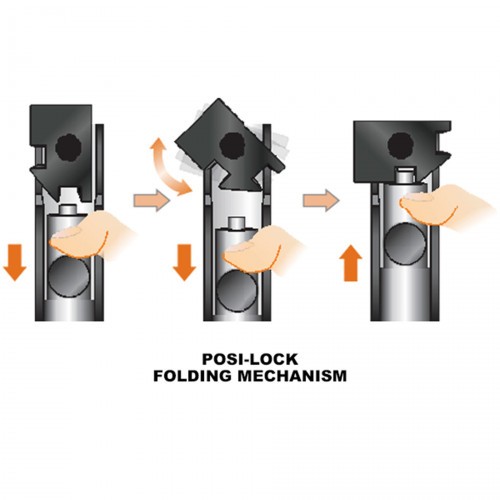 POSI-LOCK
FOLDING MECHANISM