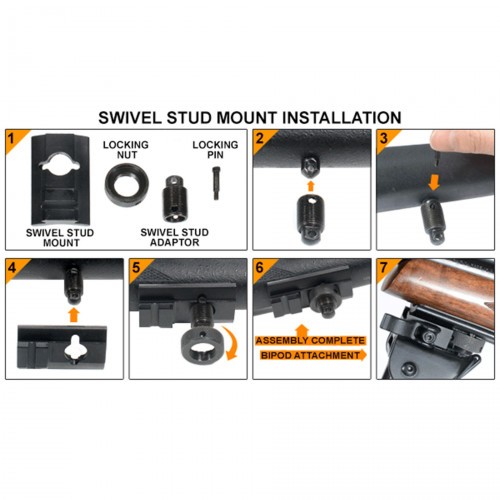 SWIVEL STUD MOUNT INSTALLATION

1

LOCKING NUT

LOCKING PIN

SWIVEL STUD MOUNT

SWIVEL STUD ADAPTOR

2

3

4

5

6

ASSEMBLY COMPLETE

BIPOD ATTACHMENT

7