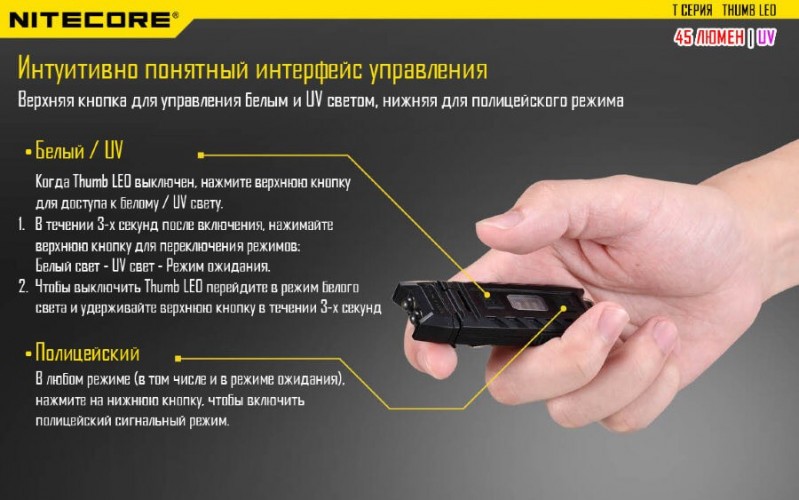 NITECORE®

T СЕРИЯ THUMB LEO

45 ЛЮМЕН | UV

Интуитивно понятный интерфейс управления

Верхняя кнопка для управления Белым и UV светом, нижняя для полицейского режима

• Белый / UV

Когда Thumb LEO выключен, нажмите верхнюю кнопку для доступа к белому / UV свету.

1. В течении 3-х секунд после включения, нажимайте верхнюю кнопку для переключения режимов: Белый свет - UV свет - Режим ожидания.

2. Чтобы выключить Thumb LEO перейдите в режим белого света и удерживайте верхнюю кнопку в течении 3-х секунд

• Полицейский

В любом режиме (в том числе и в режиме ожидания), нажмите на нижнюю кнопку, чтобы включить полицейский сигнальный режим.